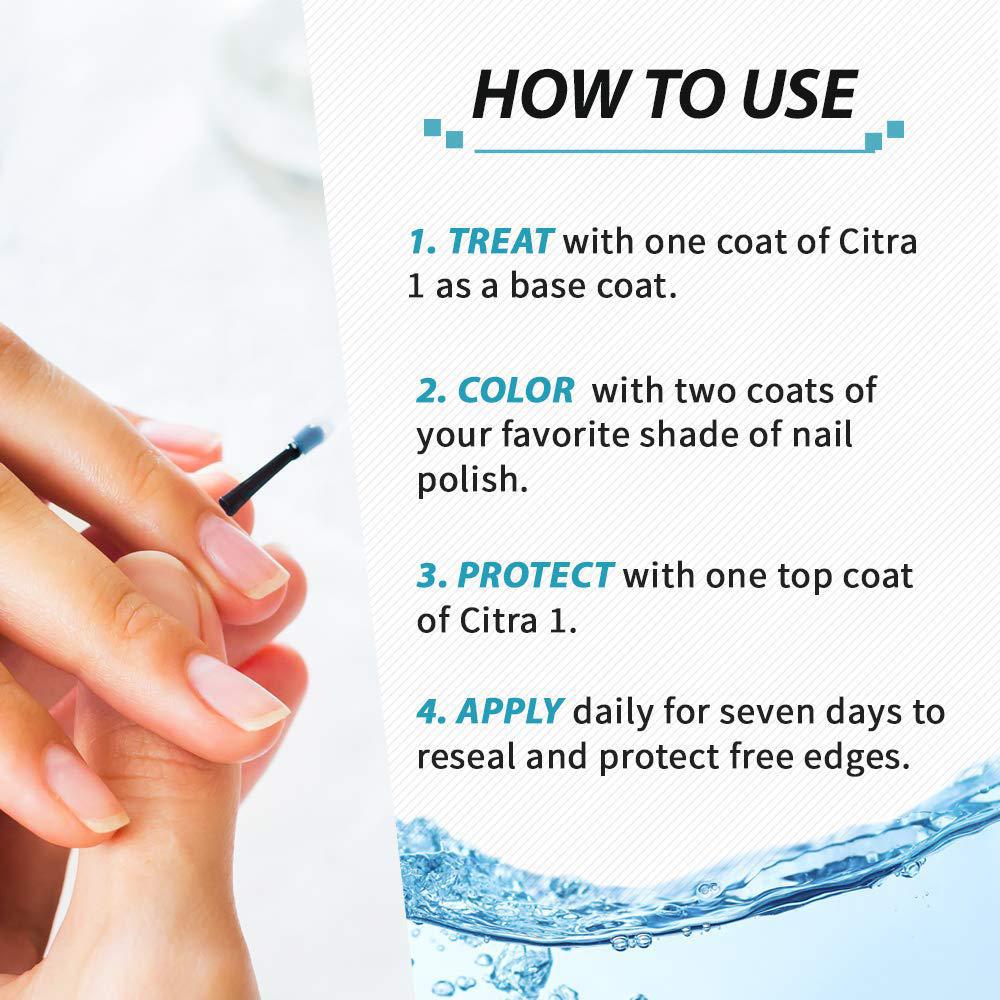 HOW TO USE

1. TREAT with one coat of Citra 1 as a base coat.

2. COLOR with two coats of your favorite shade of nail polish.

3. PROTECT with one top coat of Citra 1.

4. APPLY daily for seven days to reseal and protect free edges.