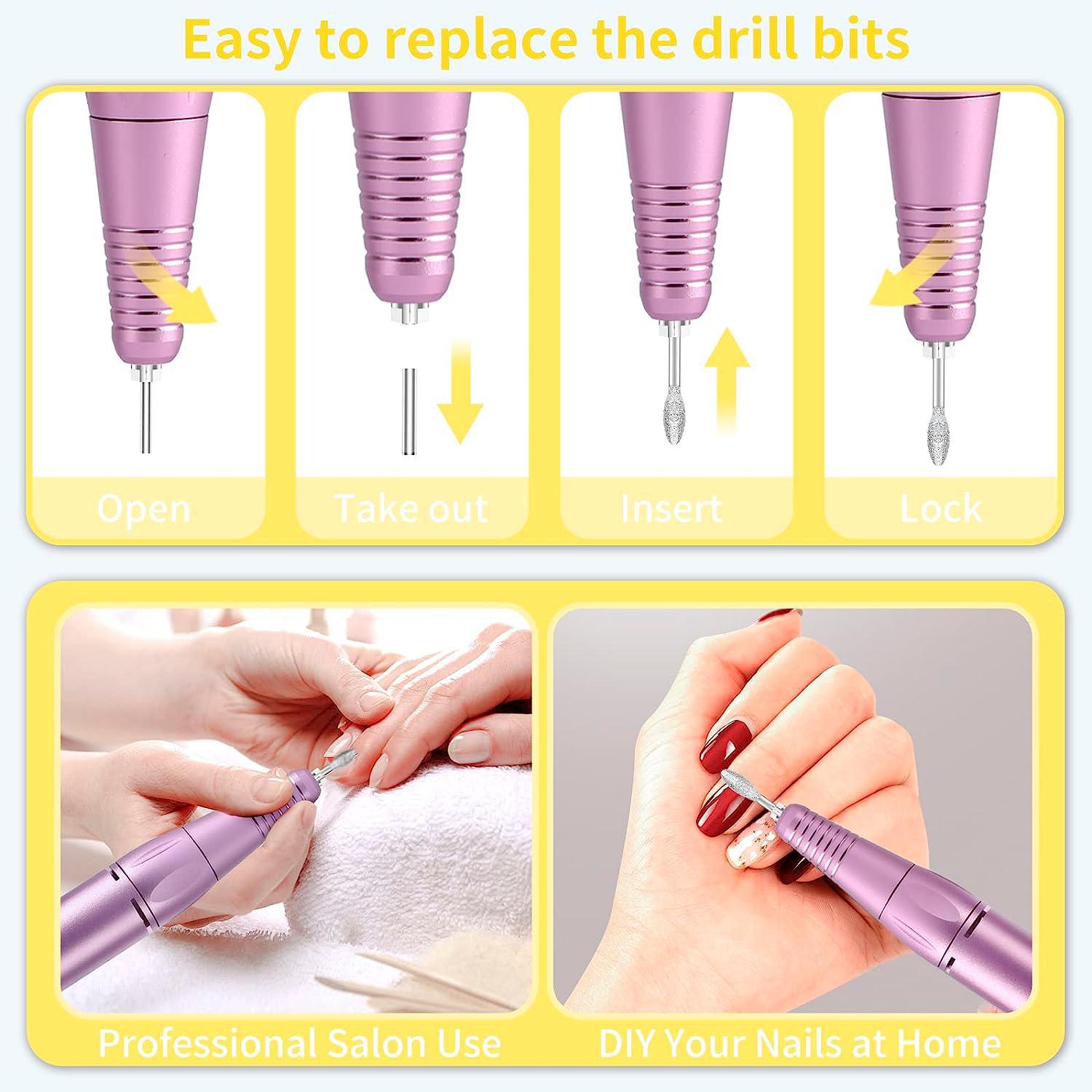 Easy to replace the drill bits

Open

Take out

Insert

Lock

Professional Salon Use

DIY Your Nails at Home