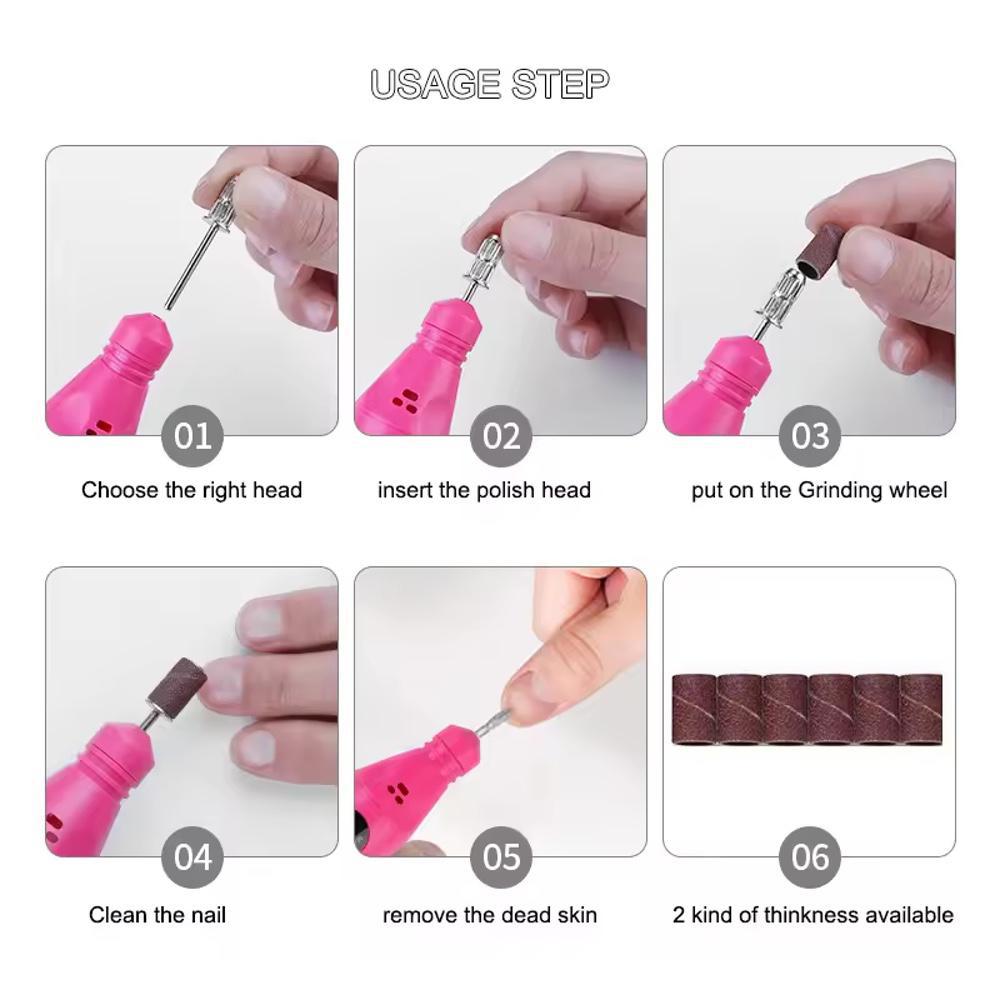 USAGE STEP

01
Choose the right head

02
insert the polish head

03
put on the Grinding wheel

04
Clean the nail

05
remove the dead skin

06
2 kind of thinkness available