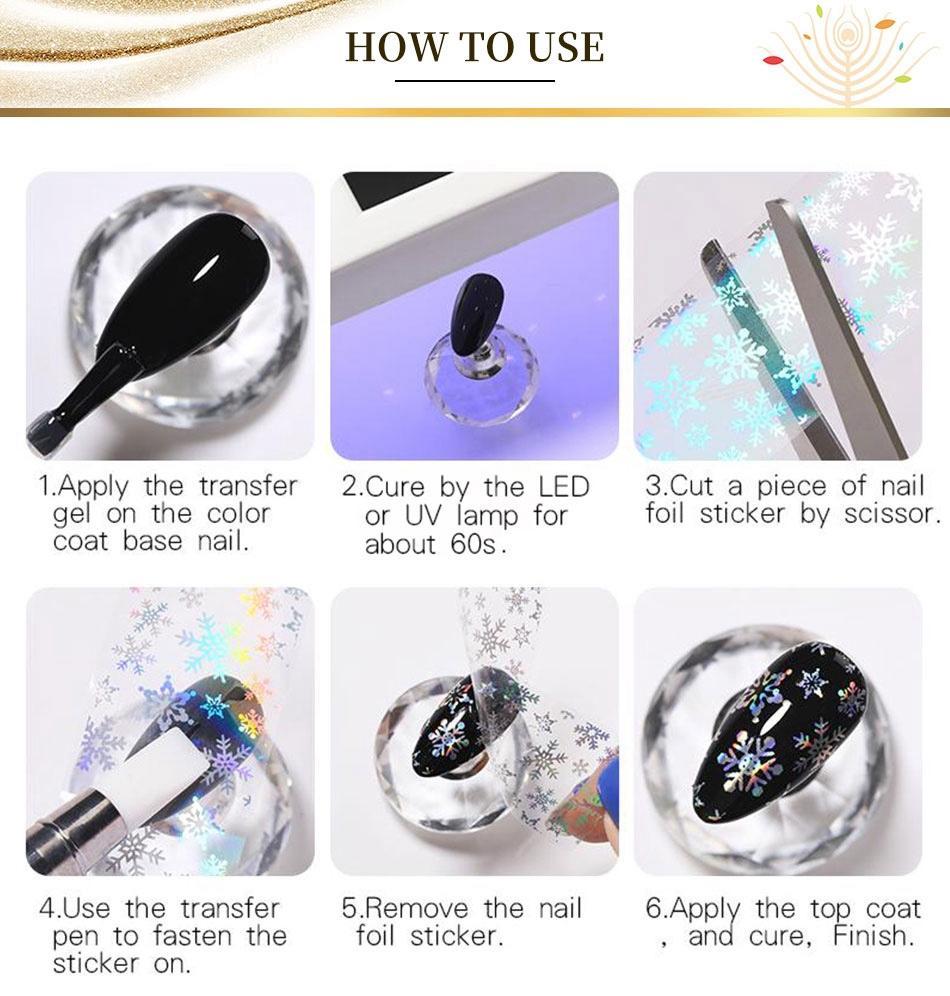 HOW TO USE

1.Apply the transfer gel on the color coat base nail.

2.Cure by the LED or UV lamp for about 60s.

3.Cut a piece of nail foil sticker by scissor.

4.Use the transfer pen to fasten the sticker on.

5.Remove the nail foil sticker.

6.Apply the top coat , and cure, Finish.