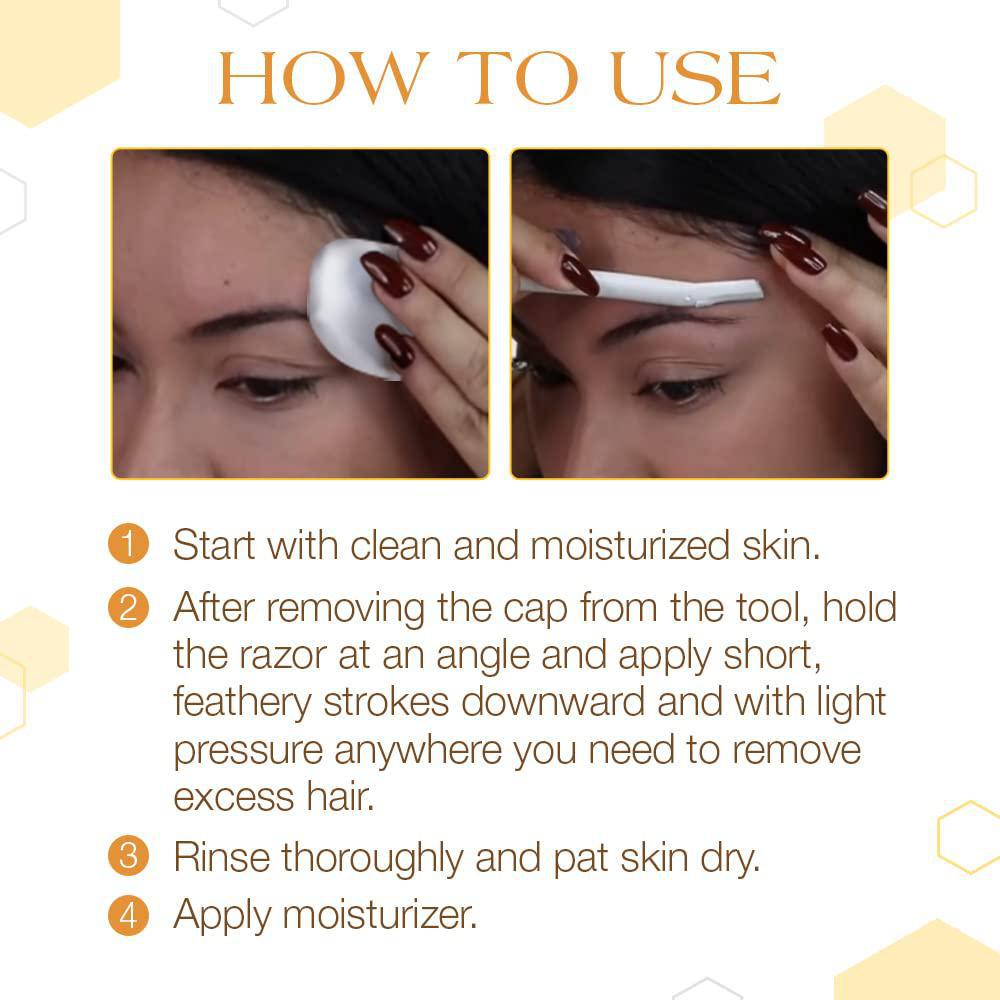 HOW TO USE

1 Start with clean and moisturized skin.

2 After removing the cap from the tool, hold the razor at an angle and apply short, feathery strokes downward and with light pressure anywhere you need to remove excess hair.

3 Rinse thoroughly and pat skin dry.

4 Apply moisturizer.