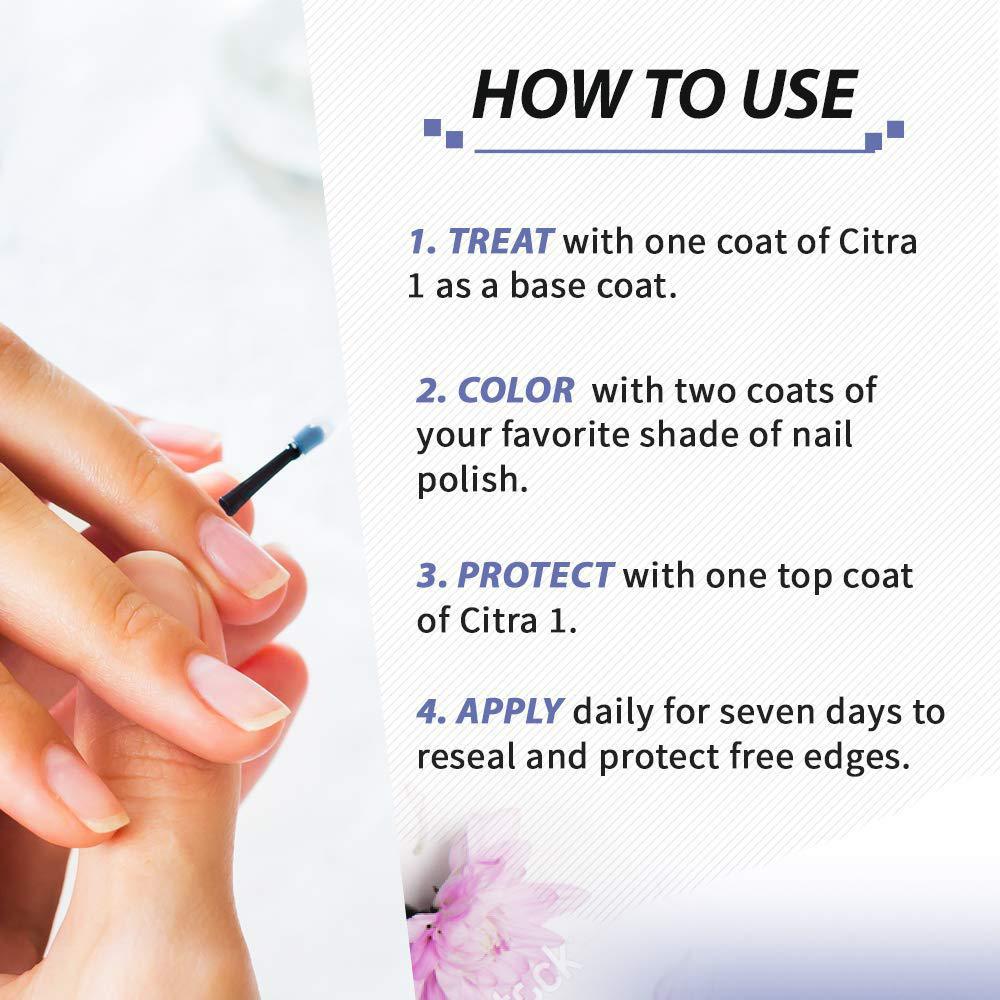 HOW TO USE

1. TREAT with one coat of Citra 1 as a base coat.

2. COLOR with two coats of your favorite shade of nail polish.

3. PROTECT with one top coat of Citra 1.

4. APPLY daily for seven days to reseal and protect free edges.