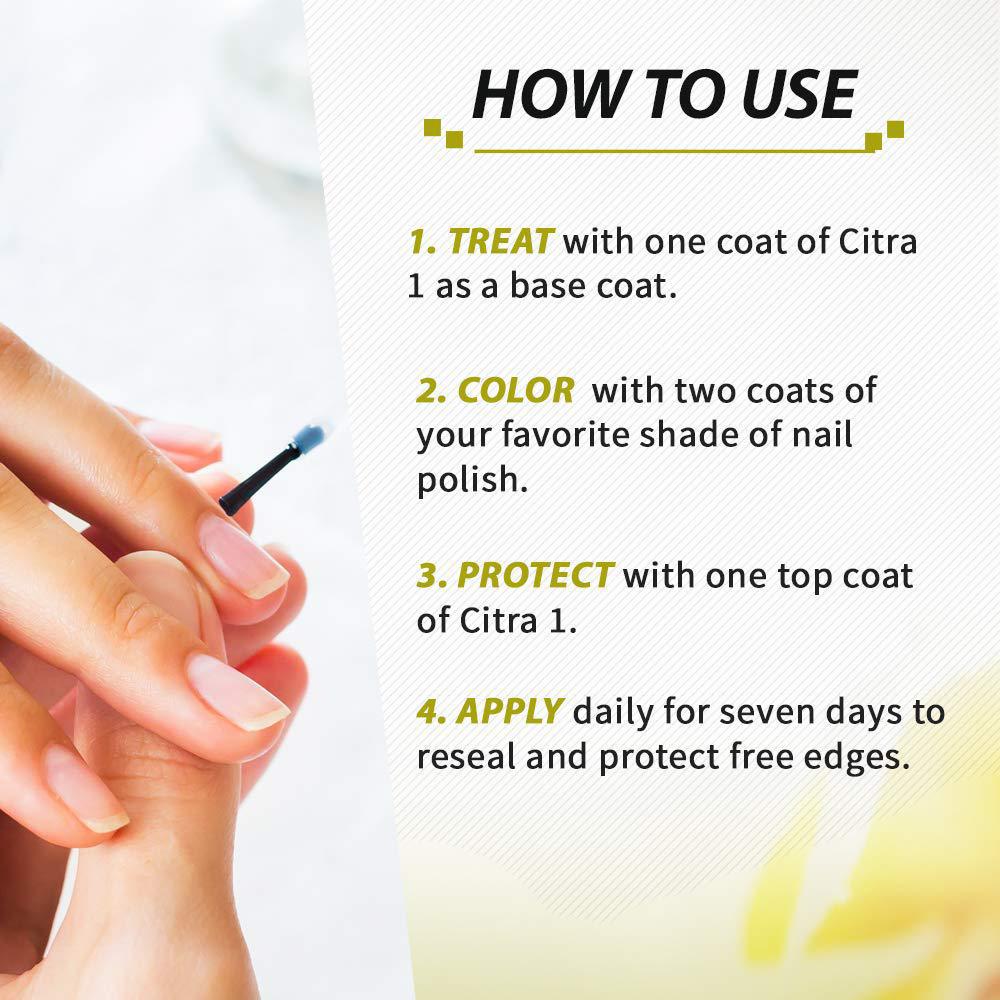 HOW TO USE

1. TREAT with one coat of Citra 1 as a base coat.

2. COLOR with two coats of your favorite shade of nail polish.

3. PROTECT with one top coat of Citra 1.

4. APPLY daily for seven days to reseal and protect free edges.