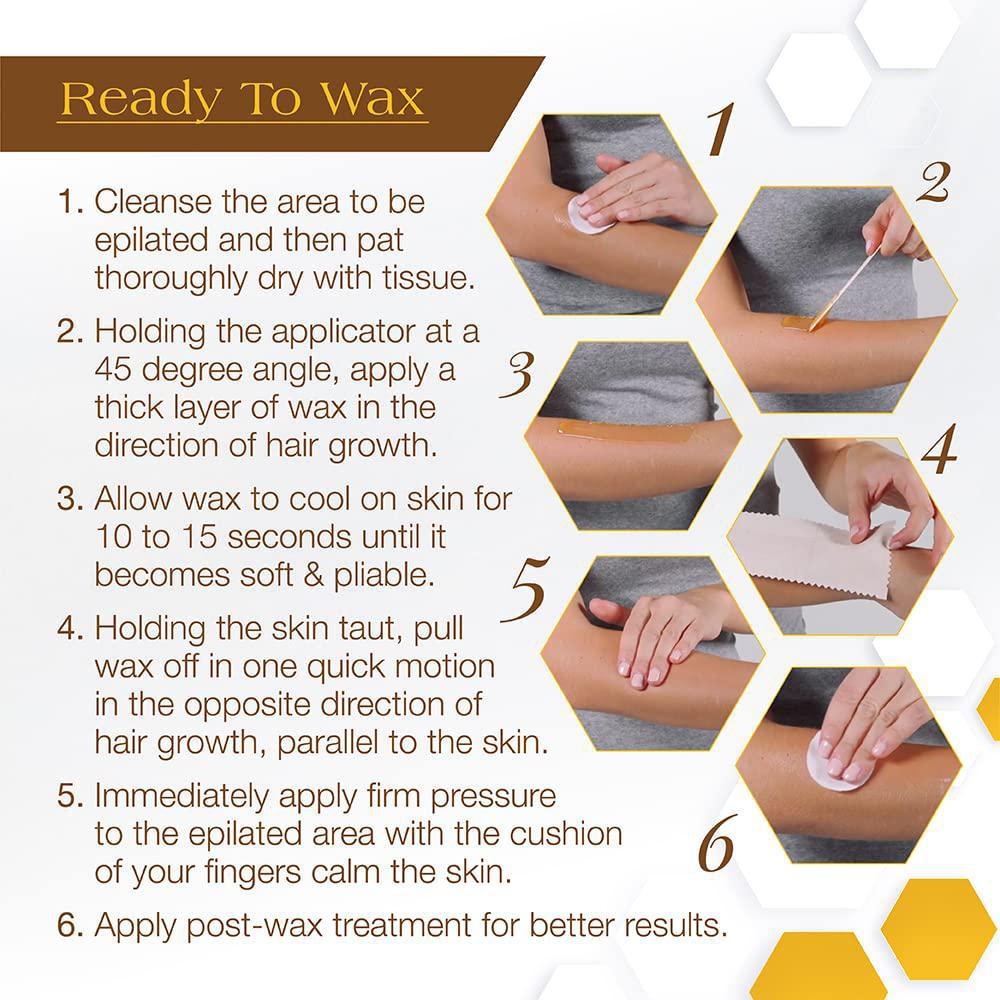 Ready To Wax

1. Cleanse the area to be epilated and then pat thoroughly dry with tissue.

2. Holding the applicator at a 45 degree angle, apply a thick layer of wax in the direction of hair growth.

3. Allow wax to cool on skin for 10 to 15 seconds until it becomes soft & pliable.

4. Holding the skin taut, pull wax off in one quick motion in the opposite direction of hair growth, parallel to the skin.

5. Immediately apply firm pressure to the epilated area with the cushion of your fingers calm the skin.

6. Apply post-wax treatment for better results.

1

2

3

4

5

6