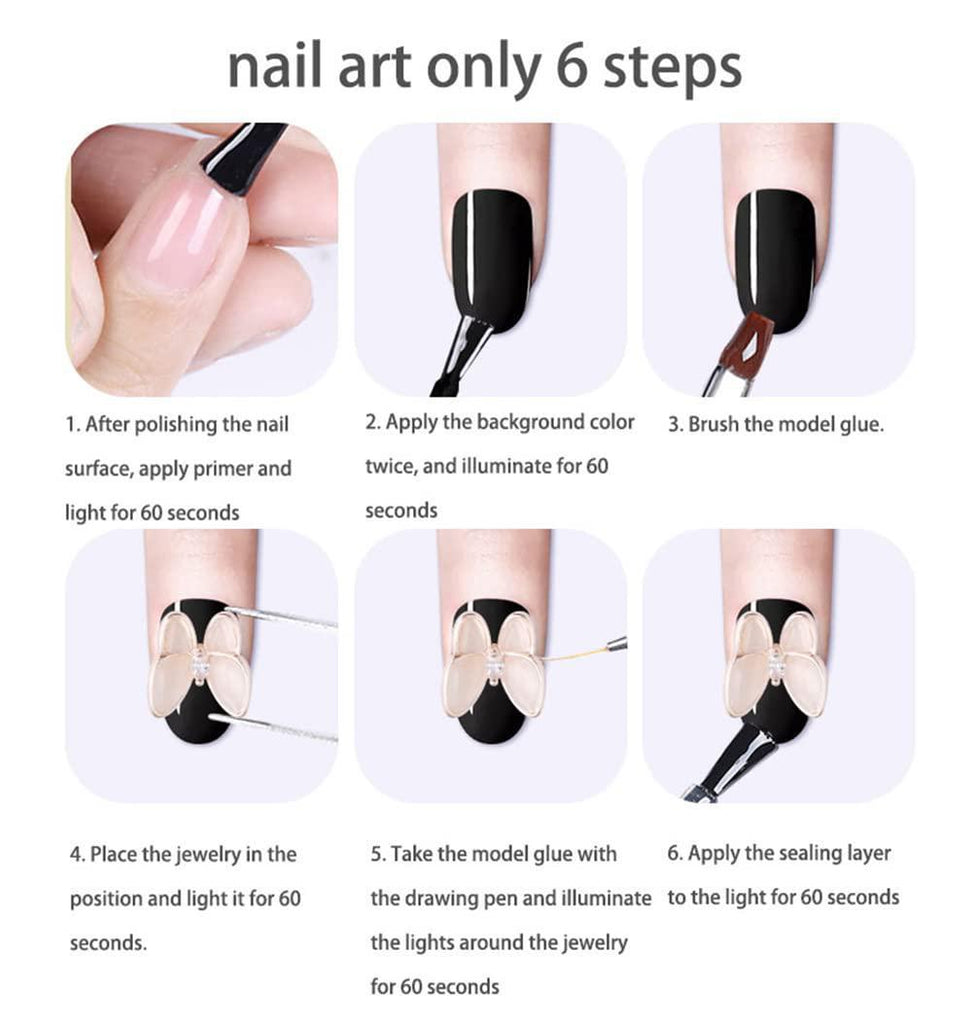 nail art only 6 steps

1. After polishing the nail surface, apply primer and light for 60 seconds

2. Apply the background color twice, and illuminate for 60 seconds

3. Brush the model glue.

4. Place the jewelry in the position and light it for 60 seconds.

5. Take the model glue with the drawing pen and illuminate the lights around the jewelry for 60 seconds

6. Apply the sealing layer to the light for 60 seconds