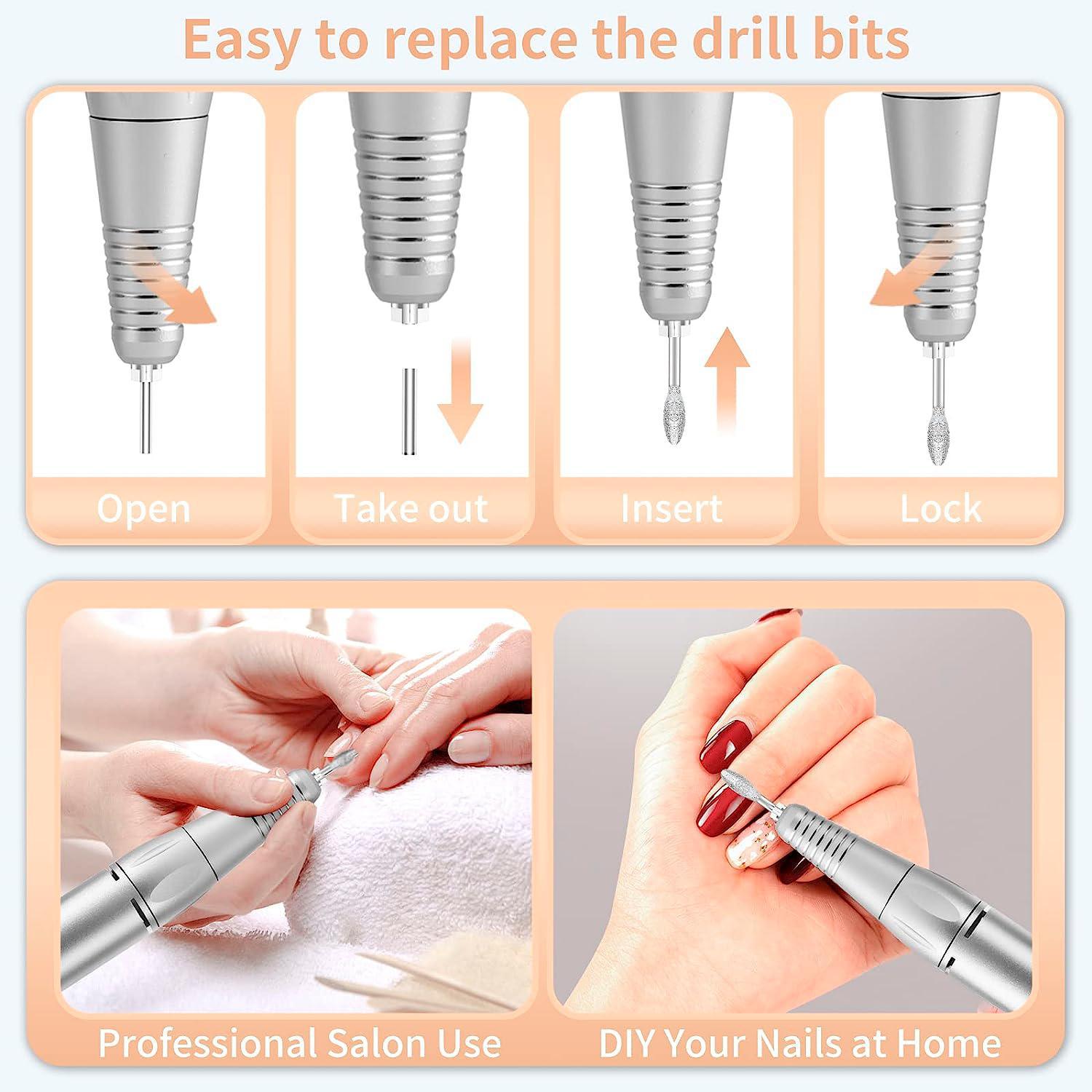 Easy to replace the drill bits

Open

Take out

Insert

Lock

Professional Salon Use

DIY Your Nails at Home