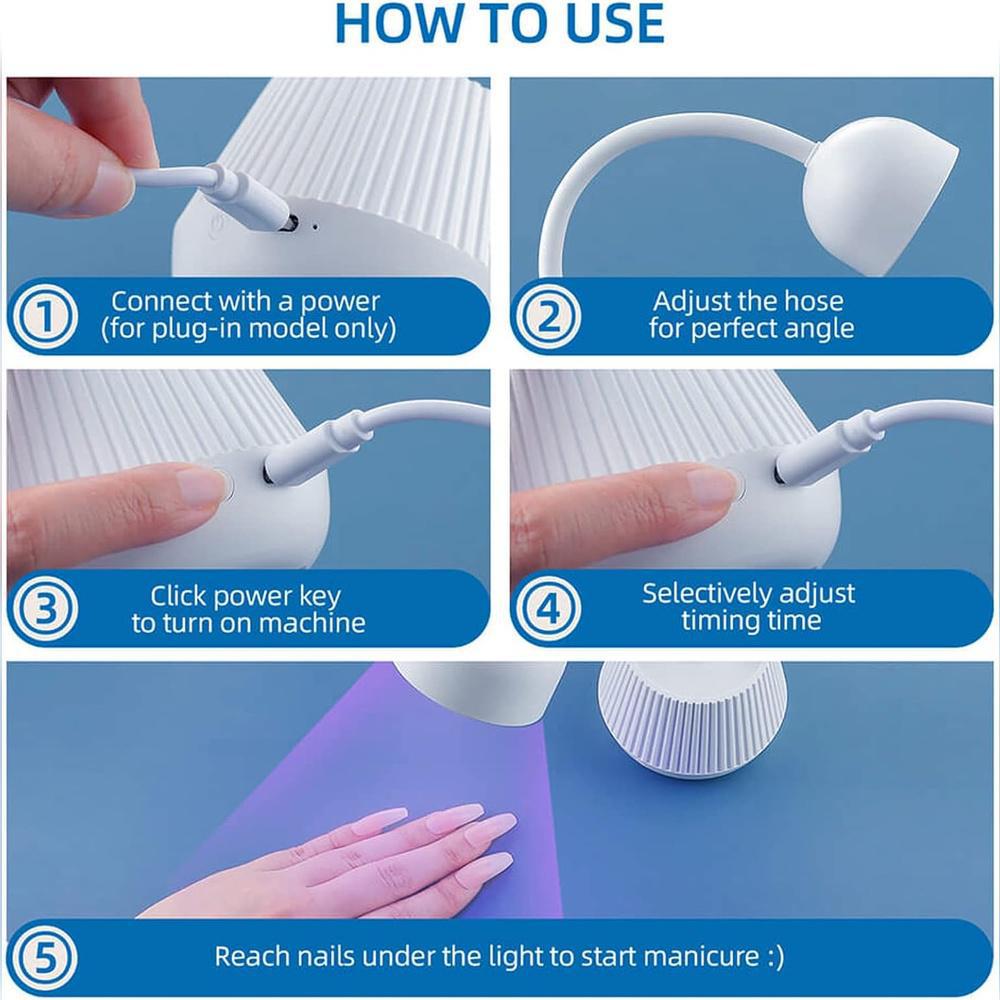 HOW TO USE

1 Connect with a power (for plug-in model only)

2 Adjust the hose for perfect angle

3 Click power key to turn on machine

4 Selectively adjust timing time

5 Reach nails under the light to start manicure :)