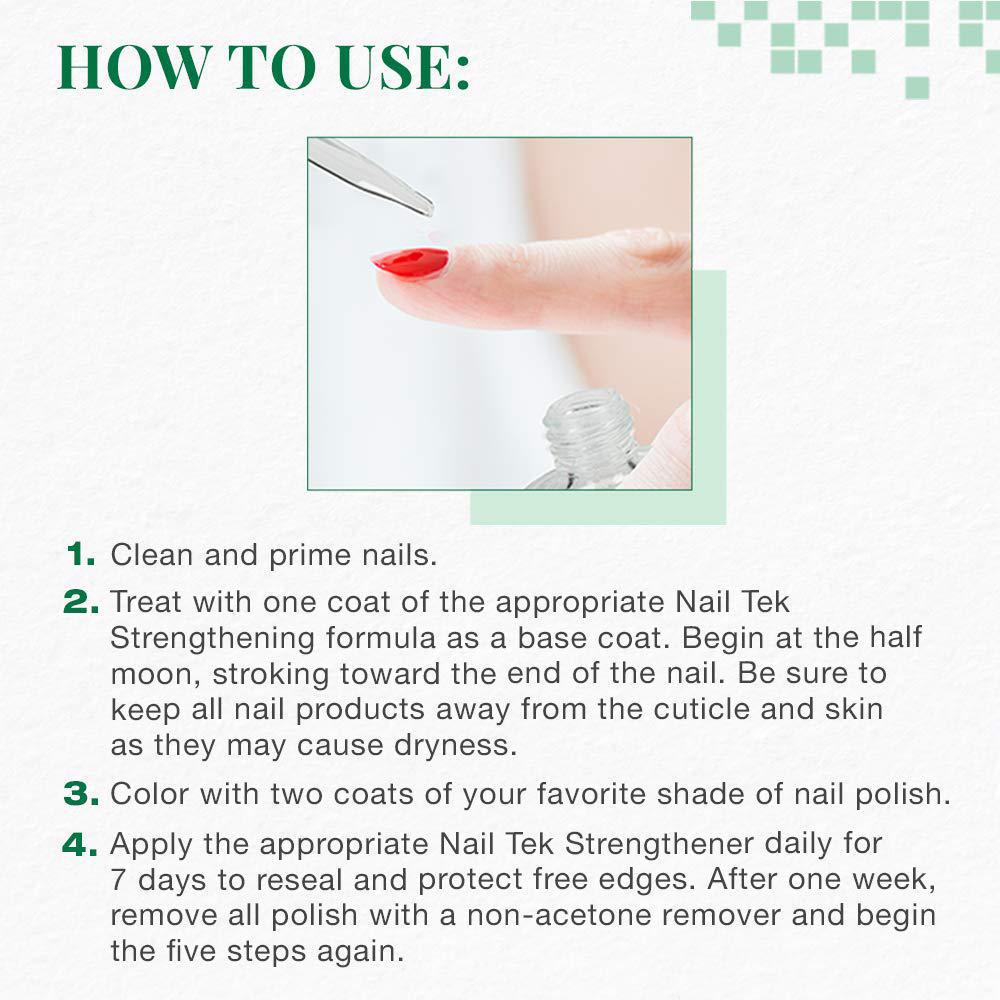 HOW TO USE:

1. Clean and prime nails.

2. Treat with one coat of the appropriate Nail Tek Strengthening formula as a base coat. Begin at the half moon, stroking toward the end of the nail. Be sure to keep all nail products away from the cuticle and skin as they may cause dryness.

3. Color with two coats of your favorite shade of nail polish.

4. Apply the appropriate Nail Tek Strengthener daily for 7 days to reseal and protect free edges. After one week, remove all polish with a non-acetone remover and begin the five steps again.