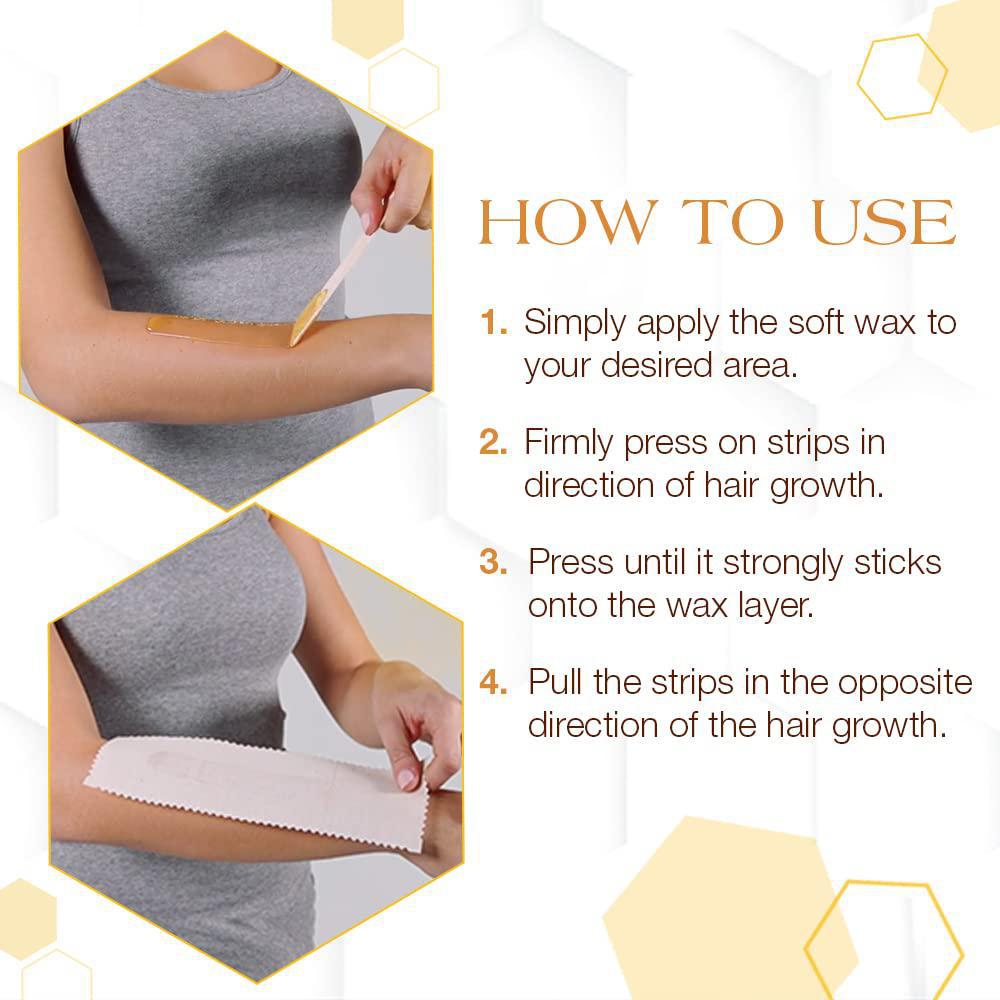 HOW TO USE

1. Simply apply the soft wax to your desired area.

2. Firmly press on strips in direction of hair growth.

3. Press until it strongly sticks onto the wax layer.

4. Pull the strips in the opposite direction of the hair growth.